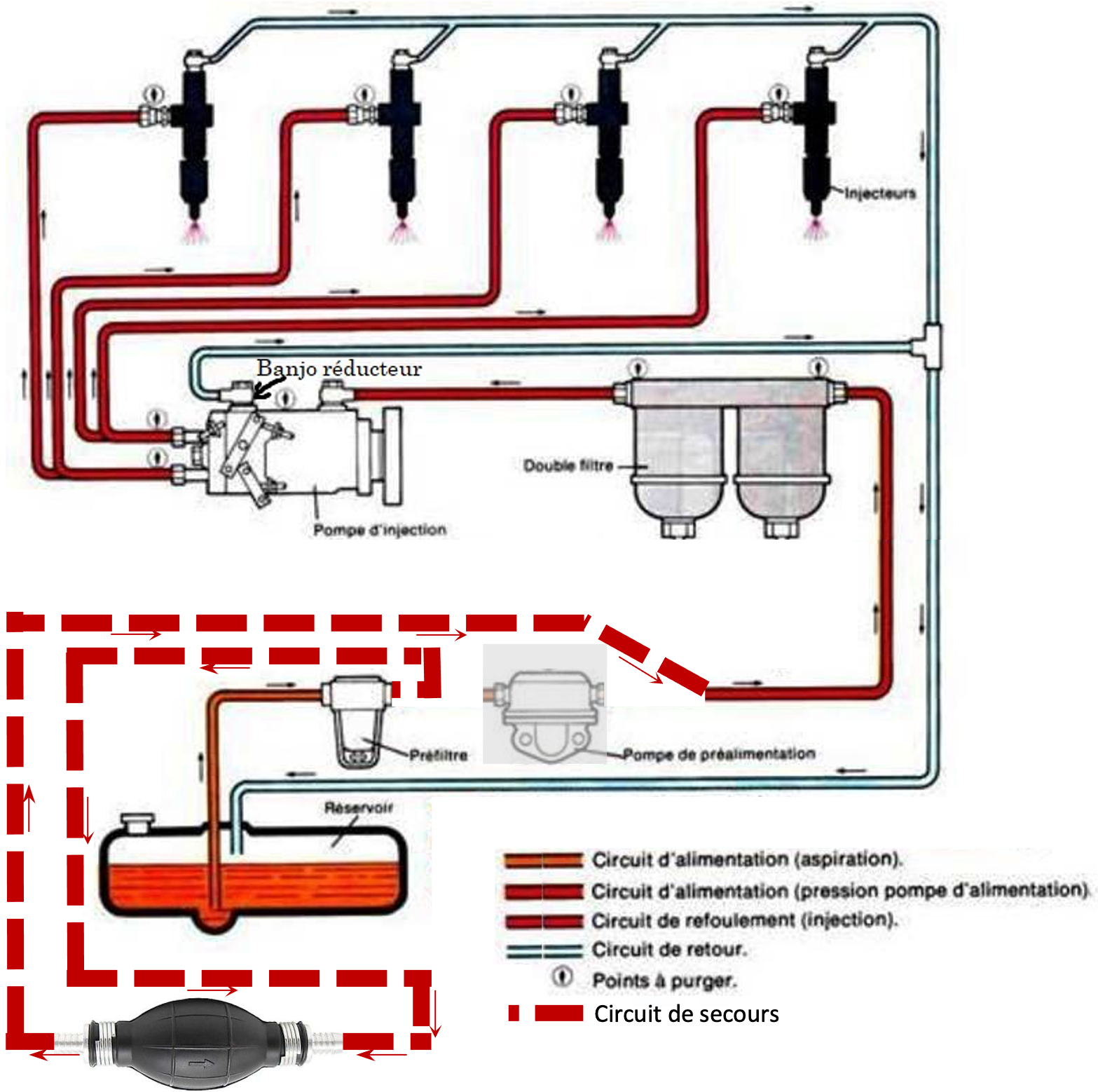 Injecteurs

Banjo réducteur

Double filtre

Pompe d'injection

Préfiltre

Pompe de préalimentation

Réservoir

Circuit d'alimentation (aspiration).
Circuit d'alimentation (pression pompe d'alimentation).
Circuit de refoulement (injection).
Circuit de retour.
Points à purger.
Circuit de secours