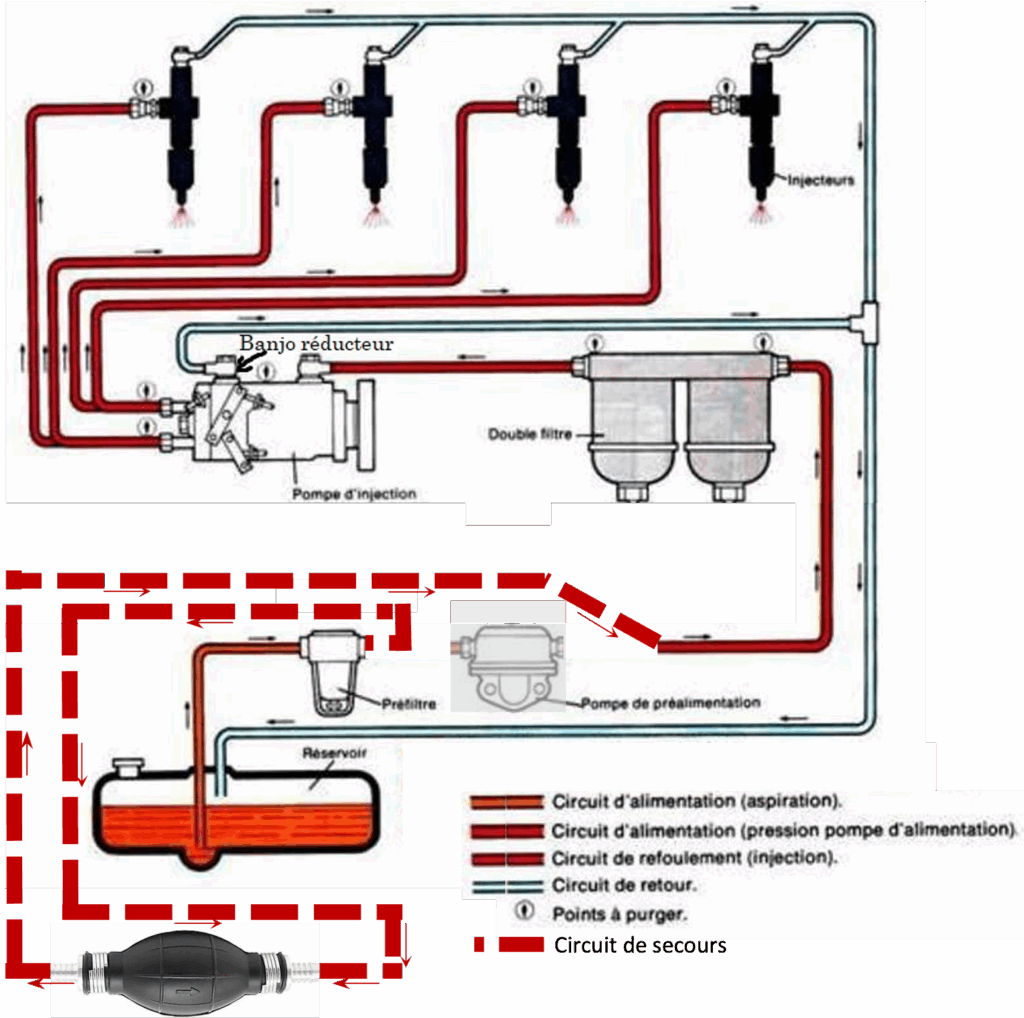 Injecteurs

Banjo réducteur

Double filtre

Pompe d'injection

Préfiltre

Pompe de préalimentation

Réservoir

Circuit d'alimentation (aspiration).
Circuit d'alimentation (pression pompe d'alimentation).
Circuit de refoulement (injection).
Circuit de retour.
Points à purger.
Circuit de secours